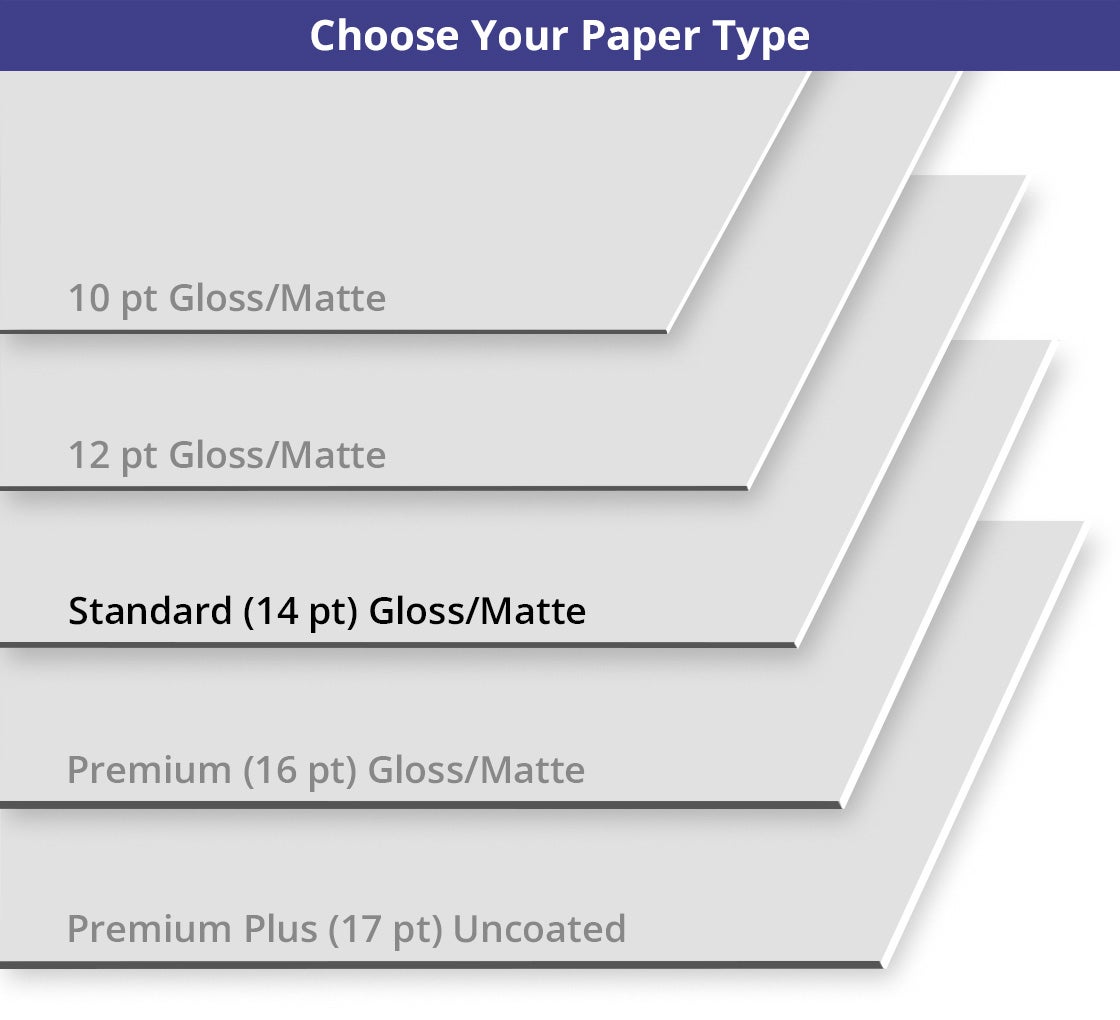 Choose Your Paper Type

10 pt Gloss/Matte

12 pt Gloss/Matte

Standard (14 pt) Gloss/Matte

Premium (16 pt) Gloss/Matte

Premium Plus (17 pt) Uncoated