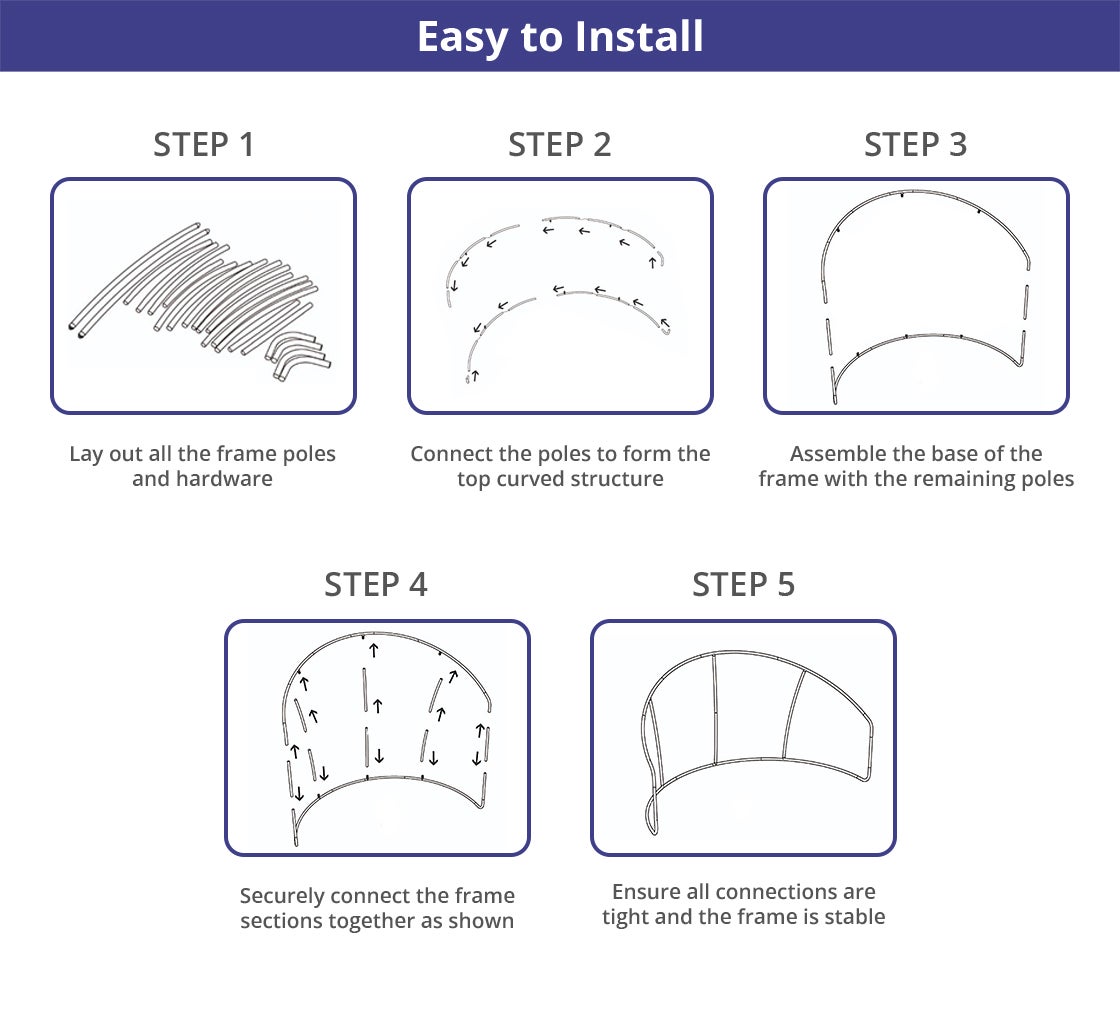 Easy to Install

STEP 1

Lay out all the frame poles and hardware

STEP 2

Connect the poles to form the top curved structure

STEP 3

Assemble the base of the frame with the remaining poles

STEP 4

Securely connect the frame sections together as shown

STEP 5

Ensure all connections are tight and the frame is stable