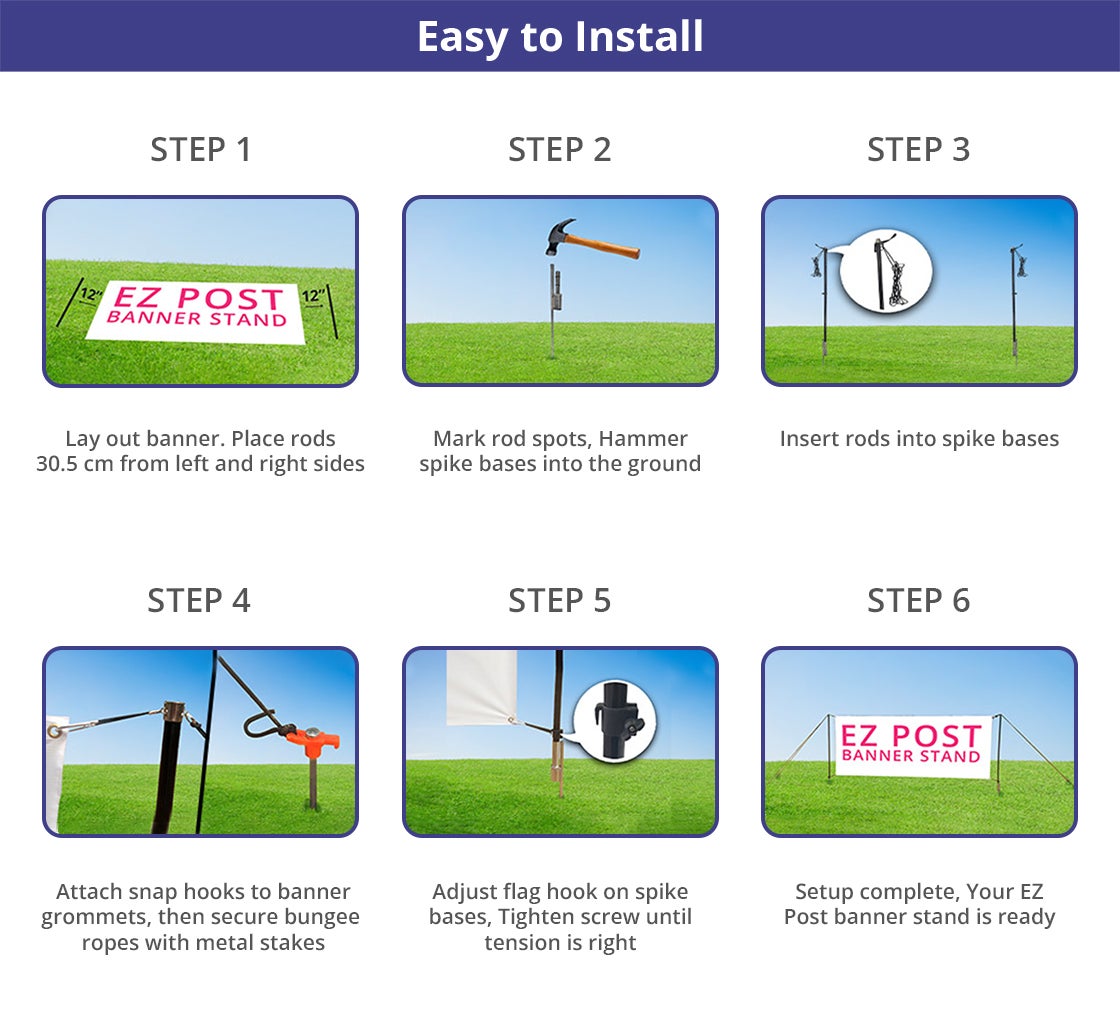 Easy to Install

STEP 1

12" EZ POST BANNER STAND 12"

Lay out banner. Place rods 30.5 cm from left and right sides

STEP 2

Mark rod spots, Hammer spike bases into the ground

STEP 3

Insert rods into spike bases

STEP 4

Attach snap hooks to banner grommets, then secure bungee ropes with metal stakes

STEP 5

Adjust flag hook on spike bases, Tighten screw until tension is right

STEP 6

EZ POST BANNER STAND

Setup complete, Your EZ Post banner stand is ready