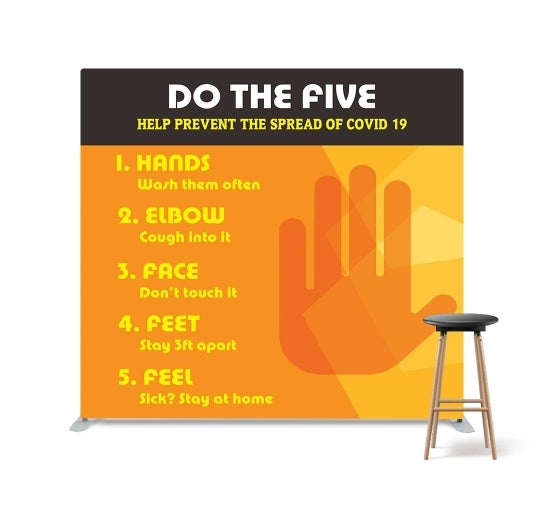 DO THE FIVE
HELP PREVENT THE SPREAD OF COVID 19

1. HANDS
Wash them often

2. ELBOW
Cough into it

3. FACE
Don't touch it

4. FEET
Stay 3ft apart

5. FEEL
Sick? Stay at home