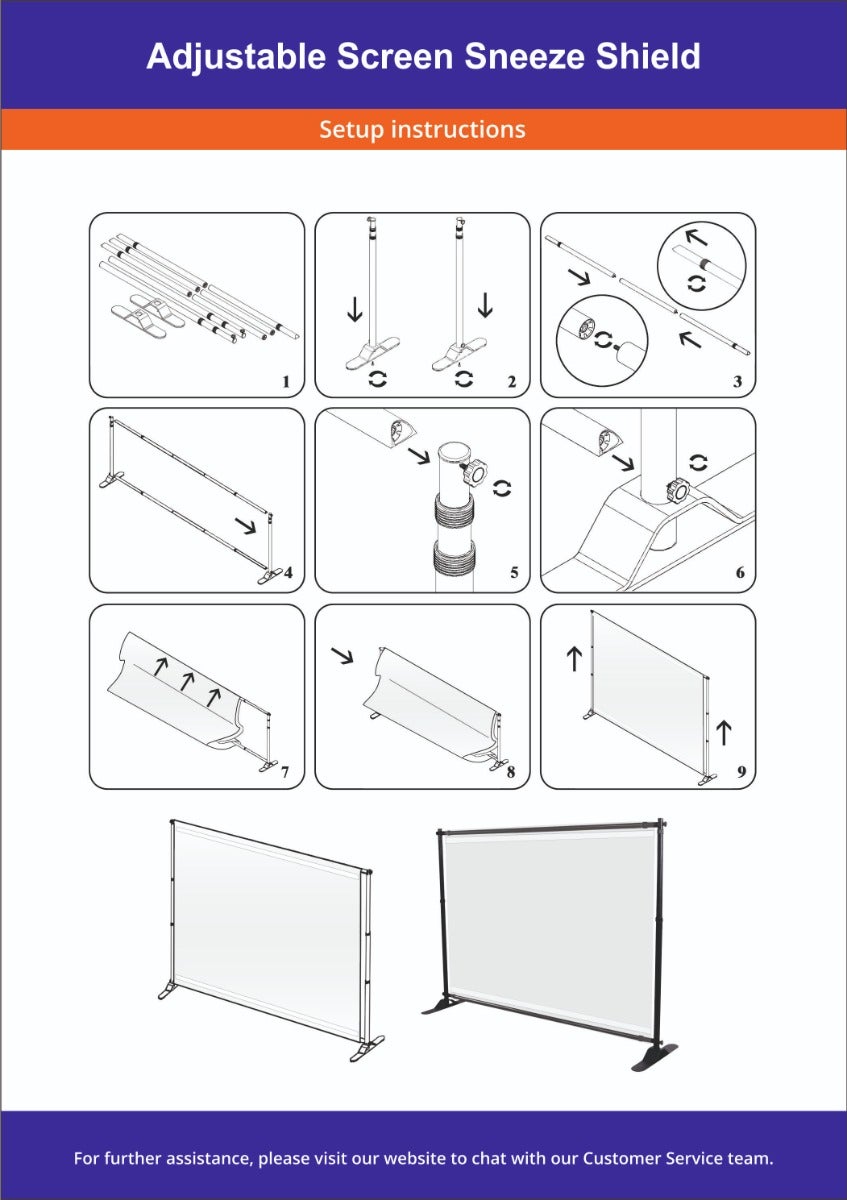 Adjustable Screen Sneeze Shield

Setup instructions

1

2

3

4

5

6

7

8

9

For further assistance, please visit our website to chat with our Customer Service team.