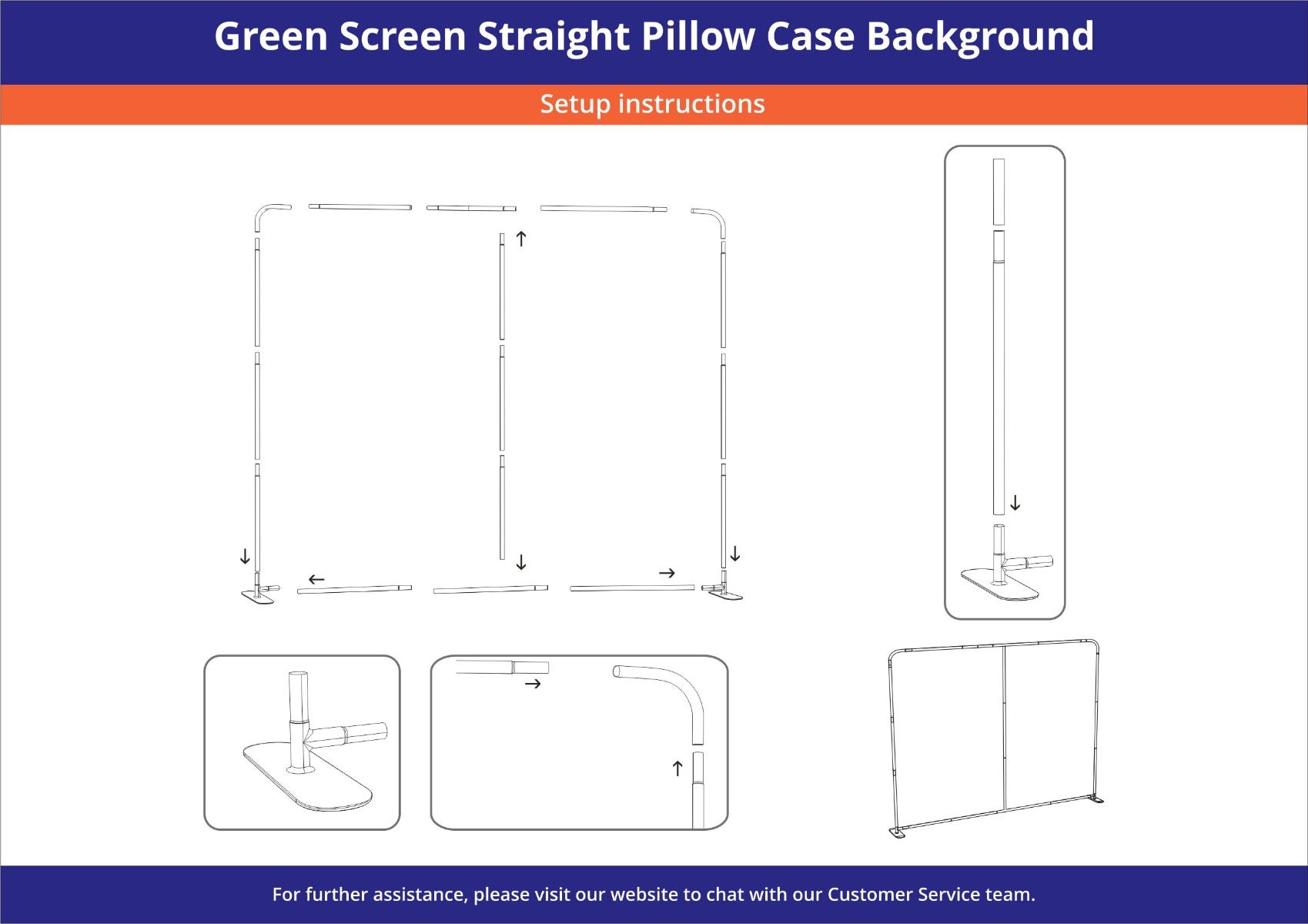 Green Screen Straight Pillow Case Background

Setup instructions

For further assistance, please visit our website to chat with our Customer Service team.