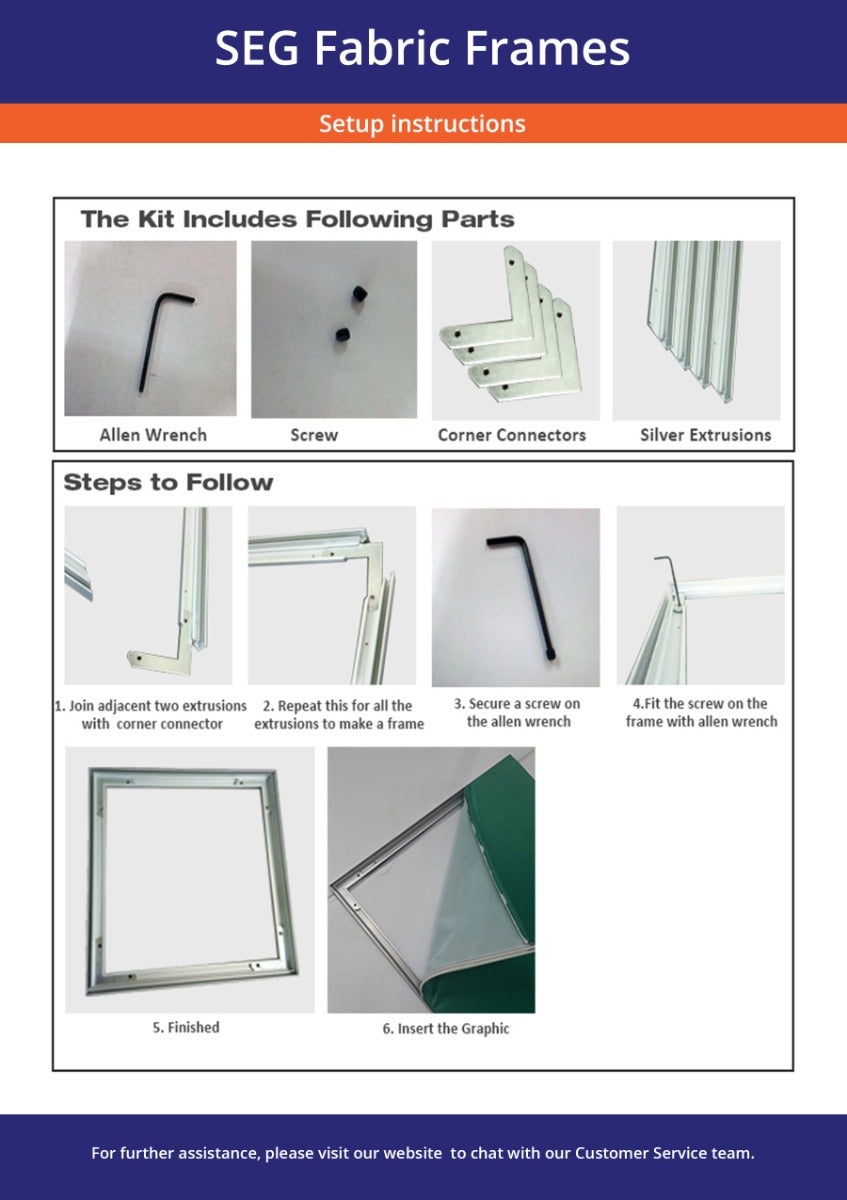 SEG Fabric Frames

Setup instructions

The Kit Includes Following Parts

Allen Wrench

Screw

Corner Connectors

Silver Extrusions

Steps to Follow

1. Join adjacent two extrusions with corner connector

2. Repeat this for all the extrusions to make a frame

3. Secure a screw on the allen wrench

4.Fit the screw on the frame with allen wrench

5. Finished

6. Insert the Graphic

For further assistance, please visit our website to chat with our Customer Service team.